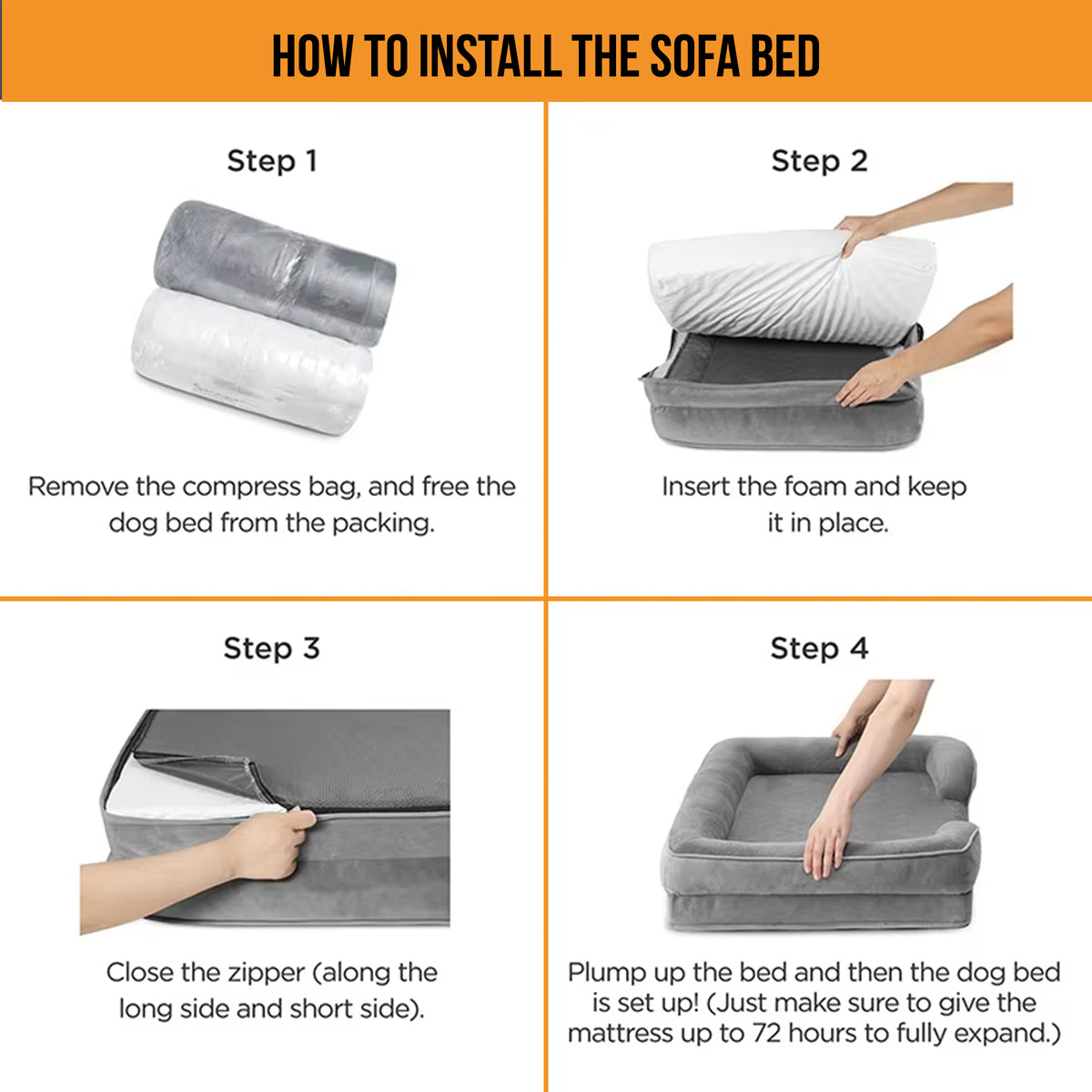 HOW TO INSTALL THE SOFA BED

Step 1

Remove the compress bag, and free the dog bed from the packing.

Step 2

Insert the foam and keep it in place.

Step 3

Close the zipper (along the long side and short side).

Step 4

Plump up the bed and then the dog bed is set up! (Just make sure to give the mattress up to 72 hours to fully expand.)